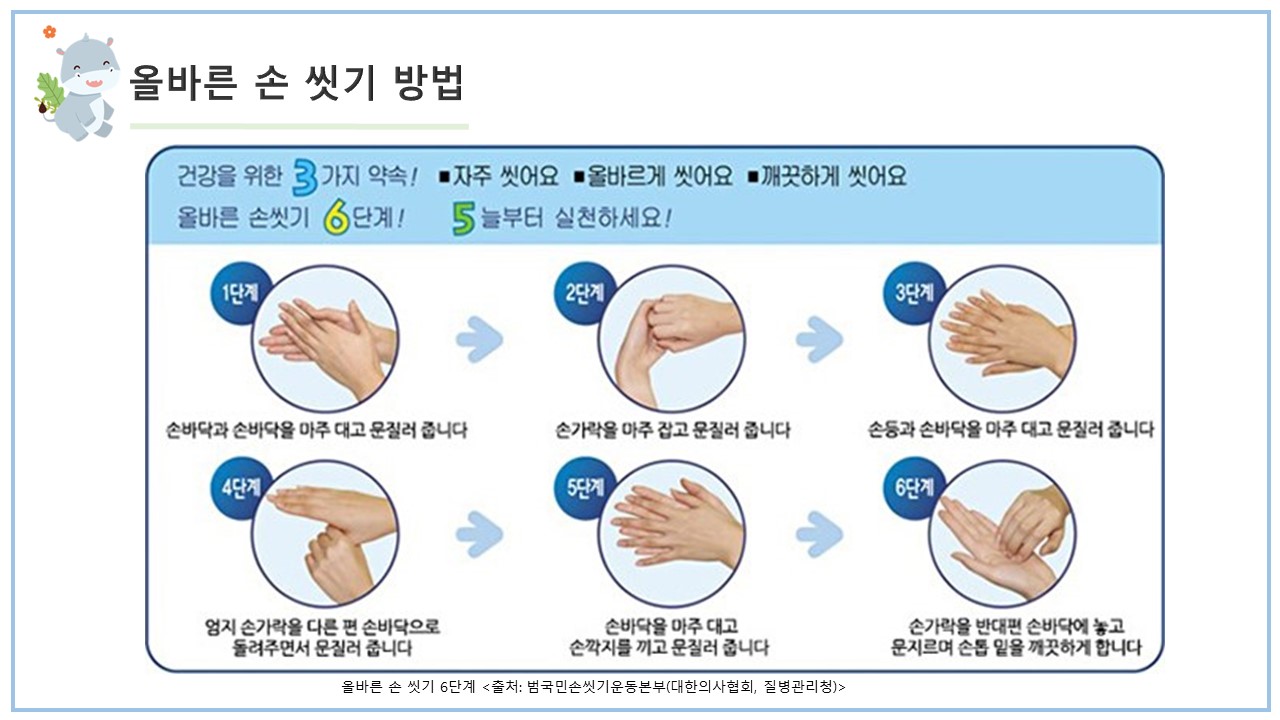 올바른 손 씻기 방법

건강을 위한 3가지 약속! ■자주 씻어요 ■올바르게 씻어요 ■깨끗하게 씻어요
올바른 손씻기 6단계! 5늘부터 실천하세요!

1단계
손바닥과 손바닥을 마주 대고 문질러 줍니다

2단계
손가락을 마주 잡고 문질러 줍니다

3단계
손등과 손바닥을 마주 대고 문질러 줍니다

4단계
엄지 손가락을 다른 편 손바닥으로 돌려주면서 문질러 줍니다

5단계
손바닥을 마주 대고 손깍지를 끼고 문질러 줍니다

6단계
손가락을 반대편 손바닥에 놓고 문지르며 손톱 밑을 깨끗하게 합니다

올바른 손 씻기 6단계 <출처: 범국민손씻기운동본부(대한의사협회, 질병관리청)>