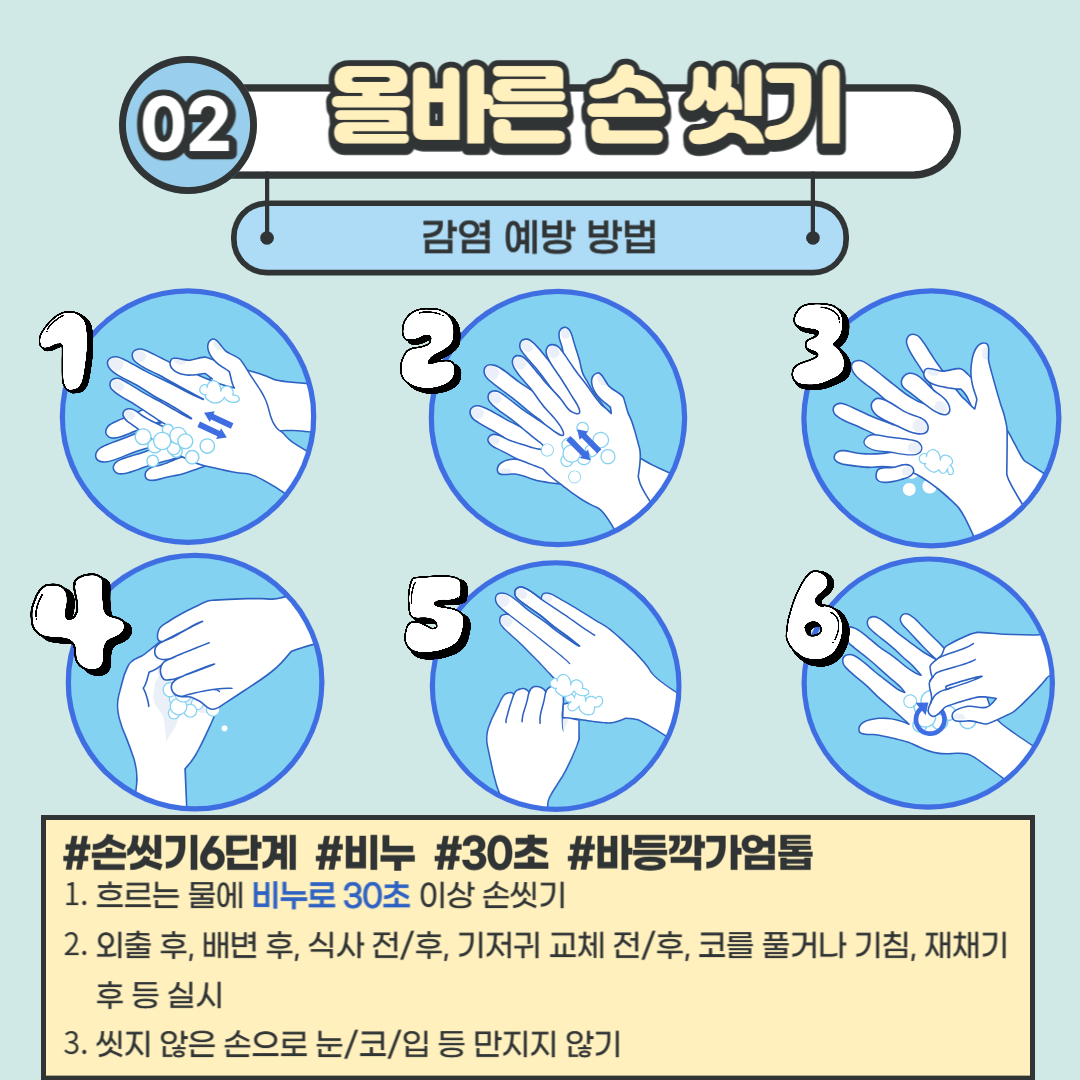 02 올바른 손 씻기

감염 예방 방법

1
2
3
4
5
6

#손씻기6단계 #비누 #30초 #바등깍가엄톱
1. 흐르는 물에 비누로 30초 이상 손씻기
2. 외출 후, 배변 후, 식사 전/후, 기저귀 교체 전/후, 코를 풀거나 기침, 재채기 후 등 실시
3. 씻지 않은 손으로 눈/코/입 등 만지지 않기